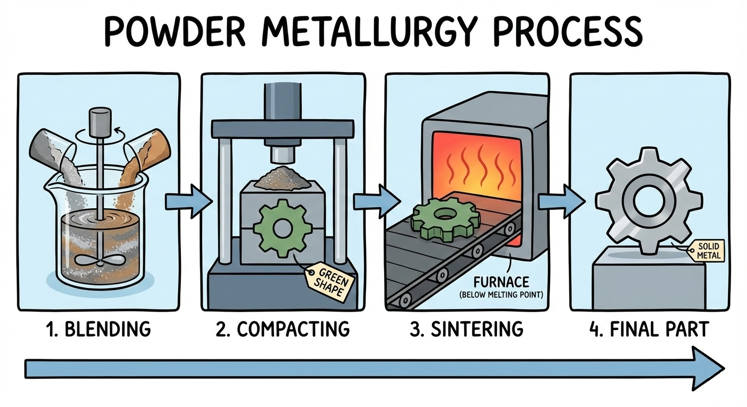 POWDER METALLURGY PROCESS

GREEN SHAPE

FURNACE
(BELOW MELTING POINT)

SOLID METAL

1. BLENDING

2. COMPACTING

3. SINTERING

4. FINAL PART