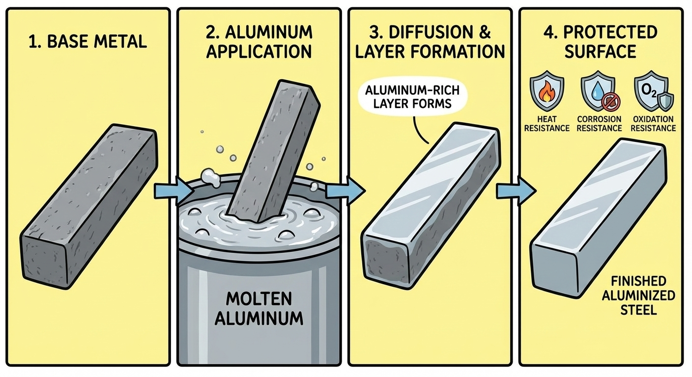 1. BASE METAL

2. ALUMINUM APPLICATION

MOLTEN ALUMINUM

3. DIFFUSION & LAYER FORMATION

ALUMINUM-RICH LAYER FORMS

4. PROTECTED SURFACE

$O_2$

HEAT RESISTANCE

CORROSION RESISTANCE

OXIDATION RESISTANCE

FINISHED ALUMINIZED STEEL