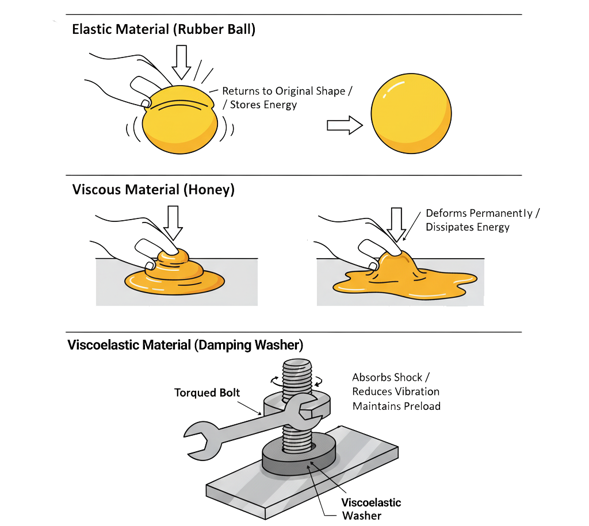 Elastic Material (Rubber Ball)

Returns to Original Shape / / Stores Energy

Viscous Material (Honey)

Deforms Permanently / Dissipates Energy

Viscoelastic Material (Damping Washer)

Torqued Bolt

Absorbs Shock / Reduces Vibration Maintains Preload

Viscoelastic Washer