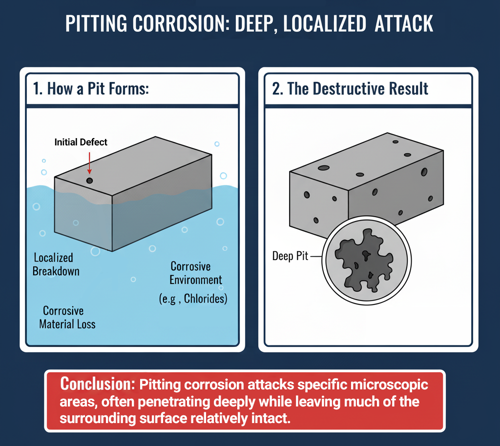 PITTING CORROSION: DEEP, LOCALIZED ATTACK

1. How a Pit Forms:

Initial Defect

Localized Breakdown

Corrosive Environment (e.g , Chlorides)

Corrosive Material Loss

2. The Destructive Result

Deep Pit

Conclusion: Pitting corrosion attacks specific microscopic areas, often penetrating deeply while leaving much of the surrounding surface relatively intact.