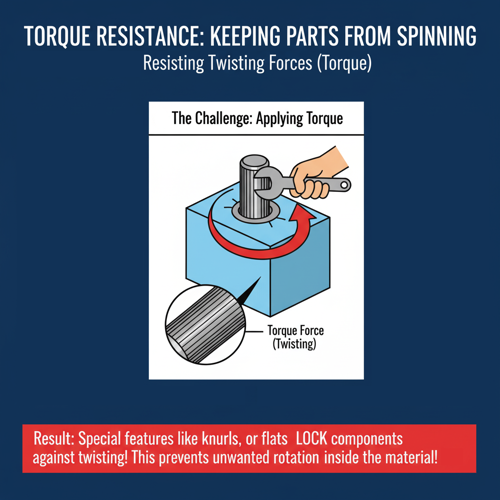 TORQUE RESISTANCE: KEEPING PARTS FROM SPINNING
Resisting Twisting Forces (Torque)

The Challenge: Applying Torque

Torque Force (Twisting)

Result: Special features like knurls, or flats  LOCK components against twisting! This prevents unwanted rotation inside the material!